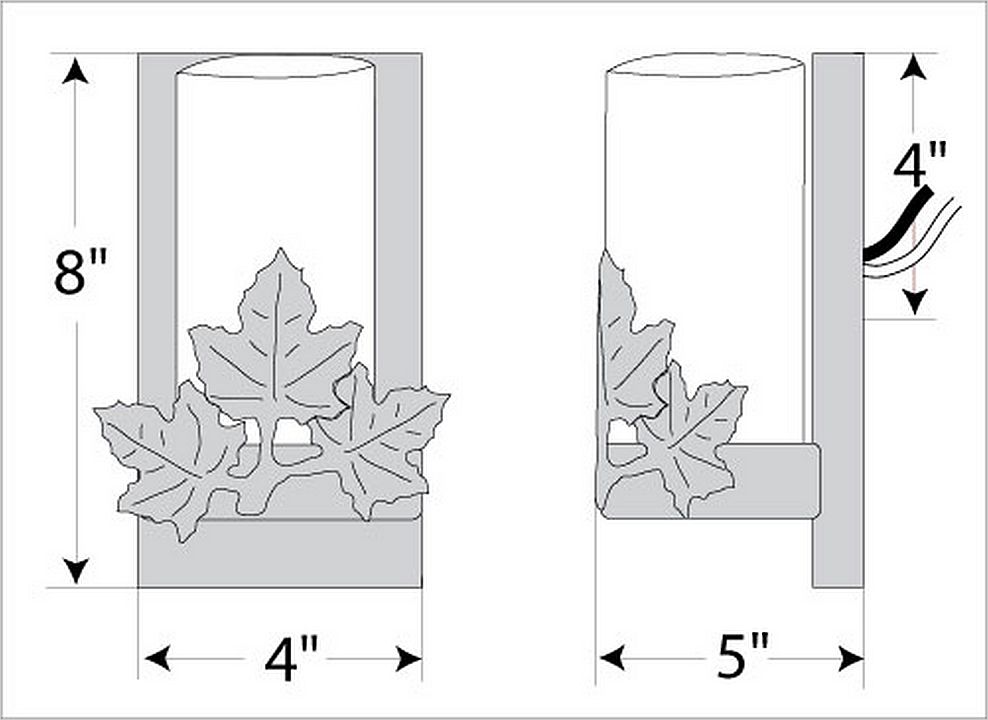 8"

4"

4"

5"