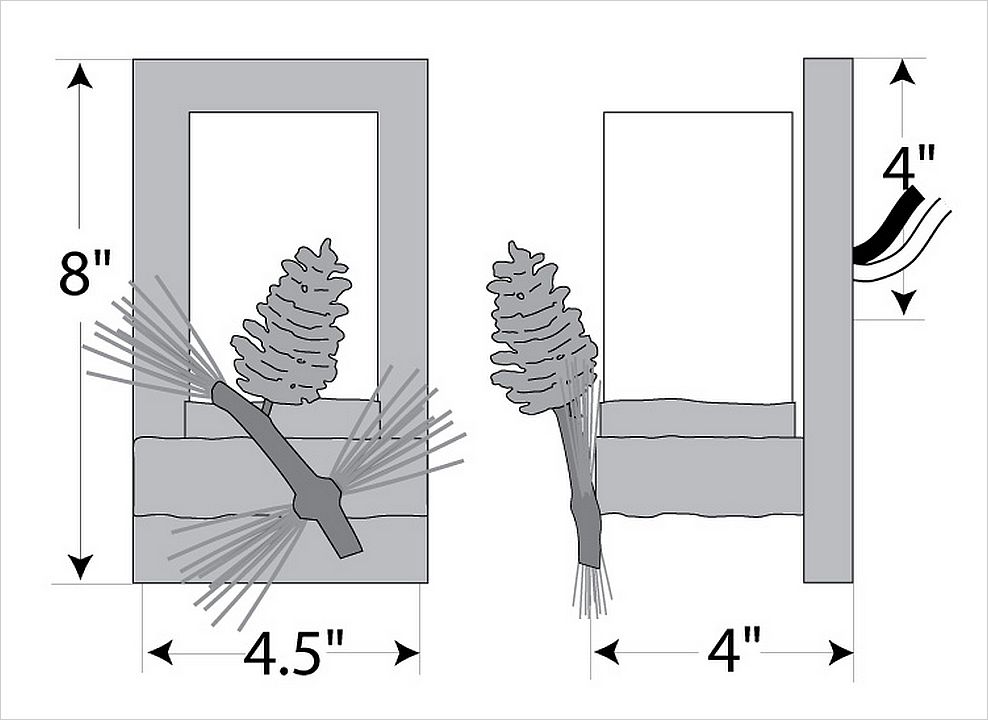 8"
4.5"
4"
4"