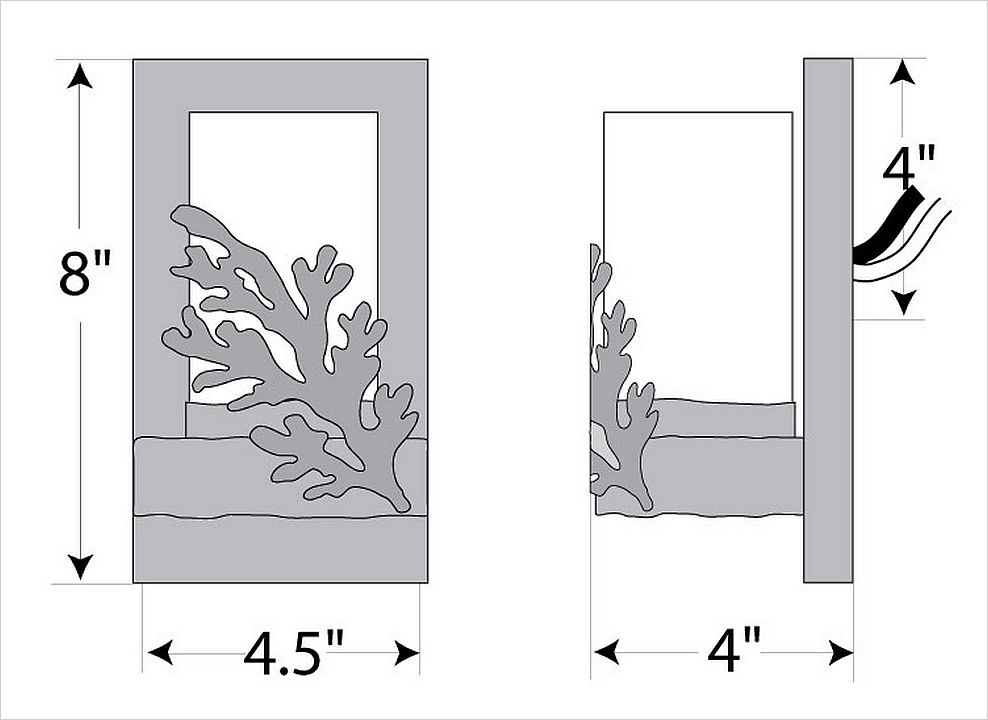 8"

4.5"

4"

4"