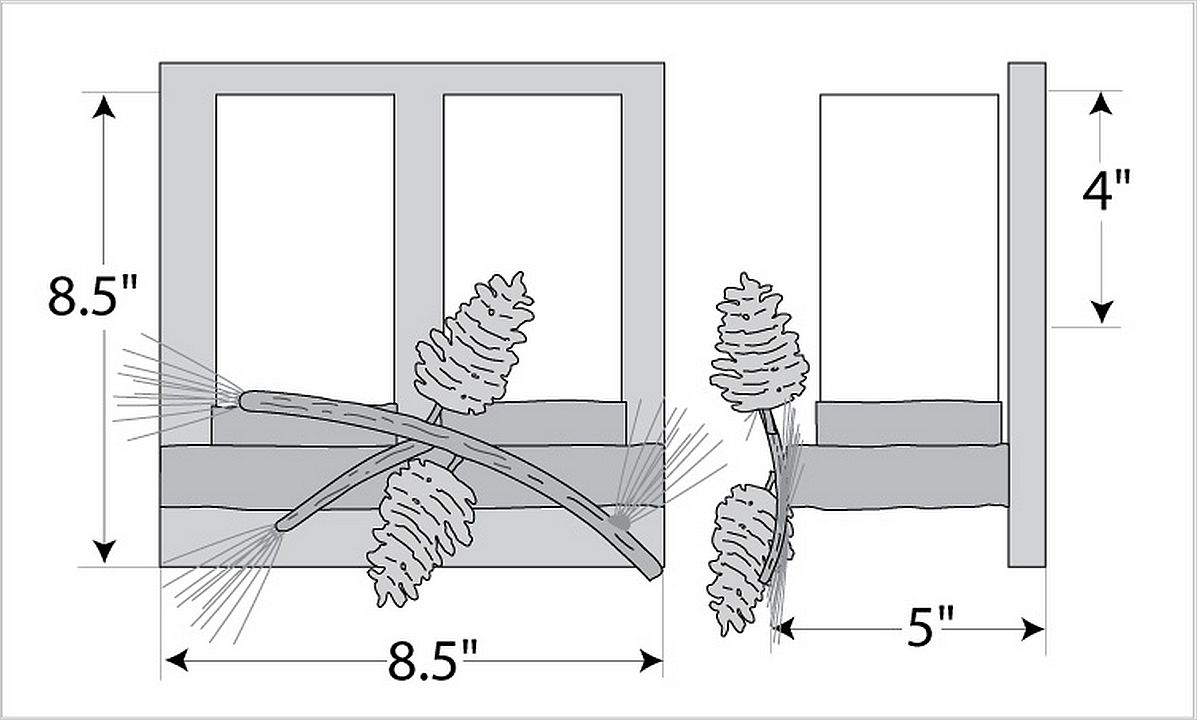 8.5"

4"

8.5"

5"