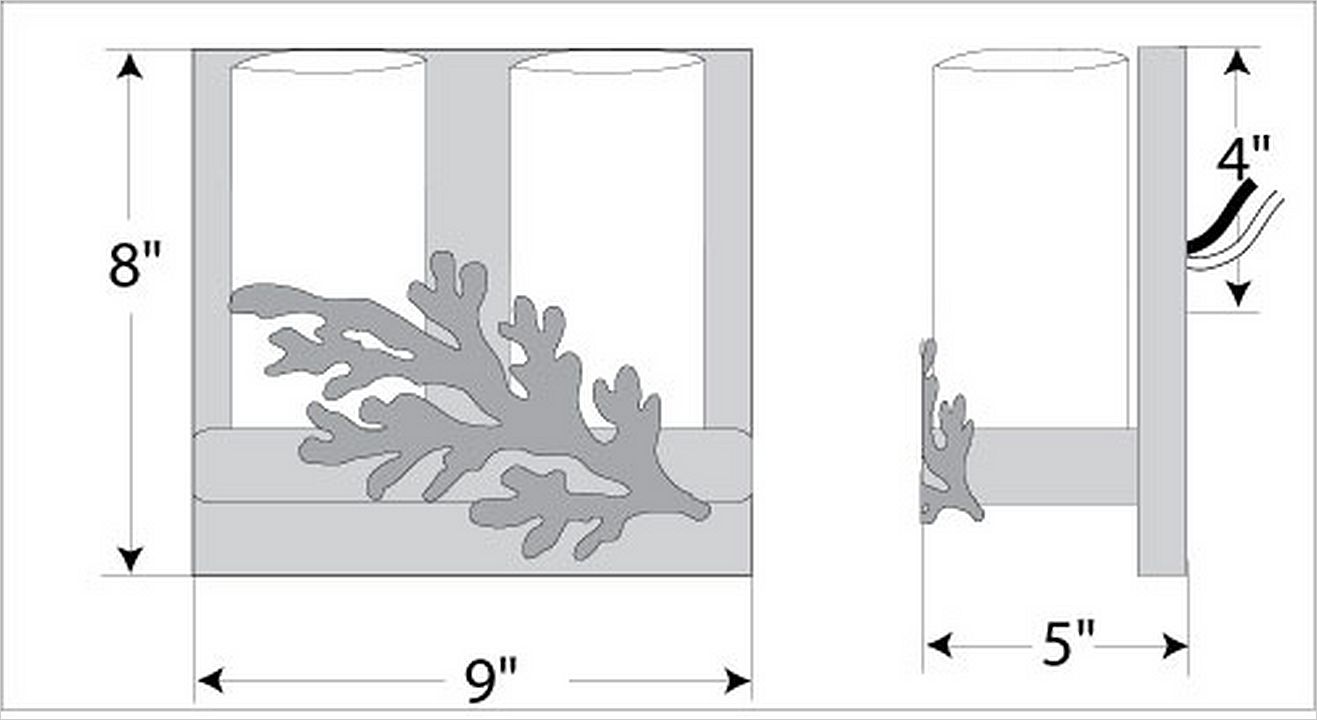 8"
9"
4"
5"