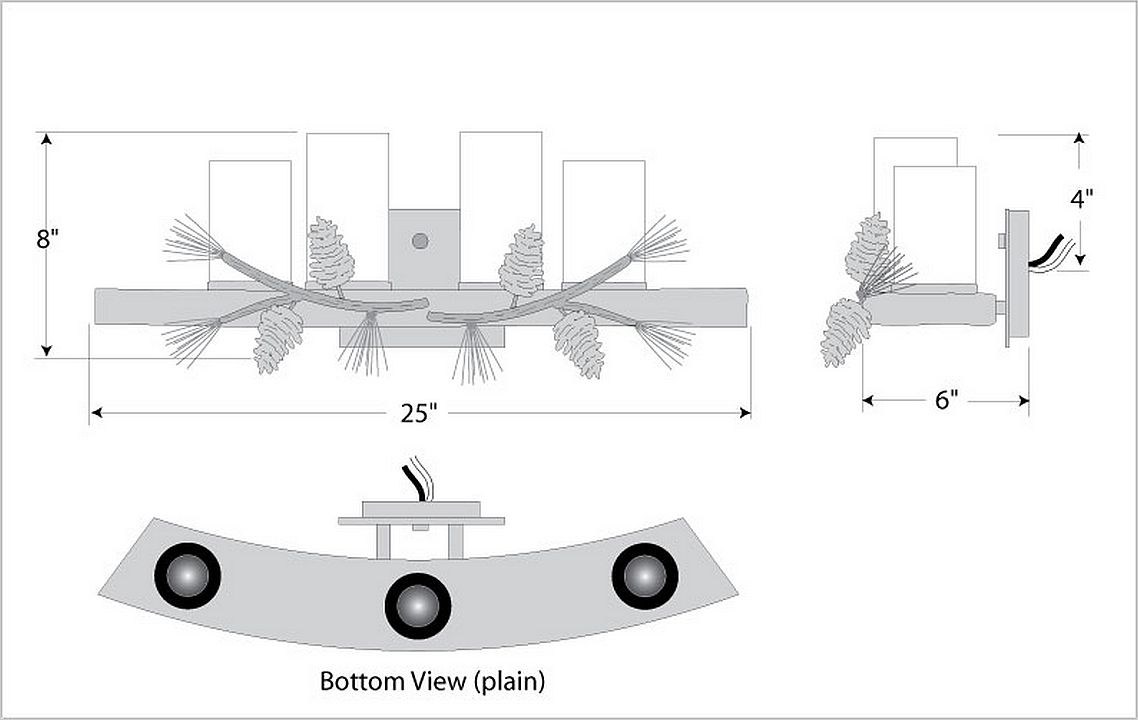 8"

25"

4"

6"

Bottom View (plain)