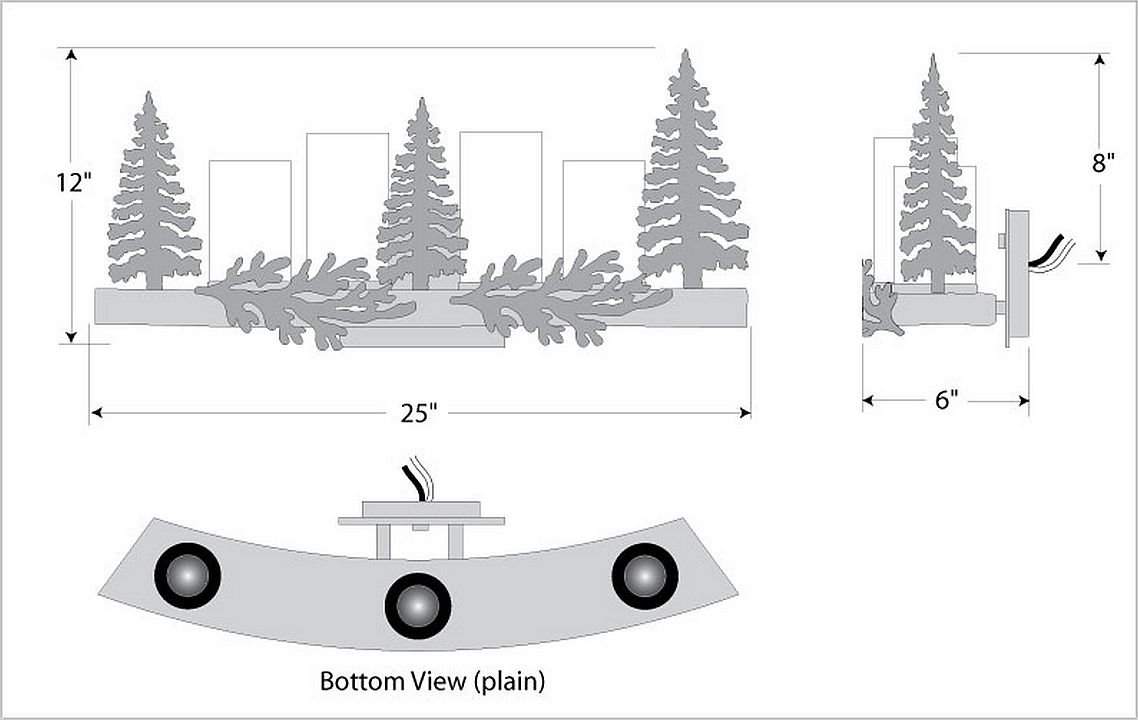 12"

25"

8"

6"

Bottom View (plain)