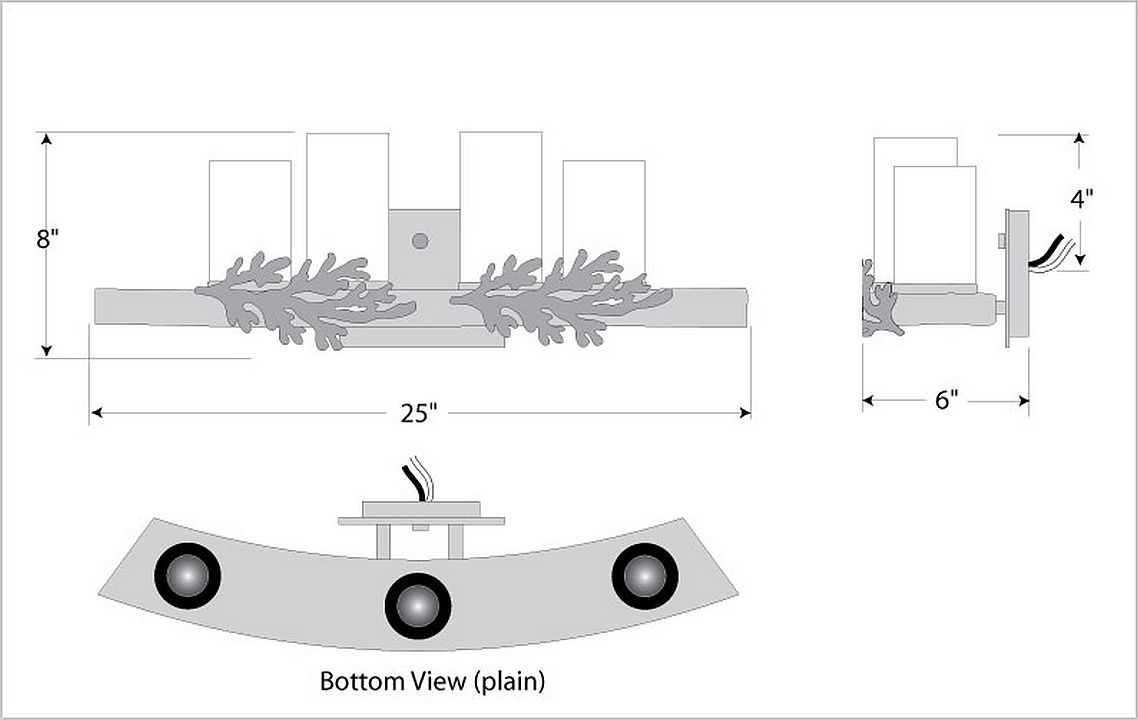 8"

25"

4"

6"

Bottom View (plain)