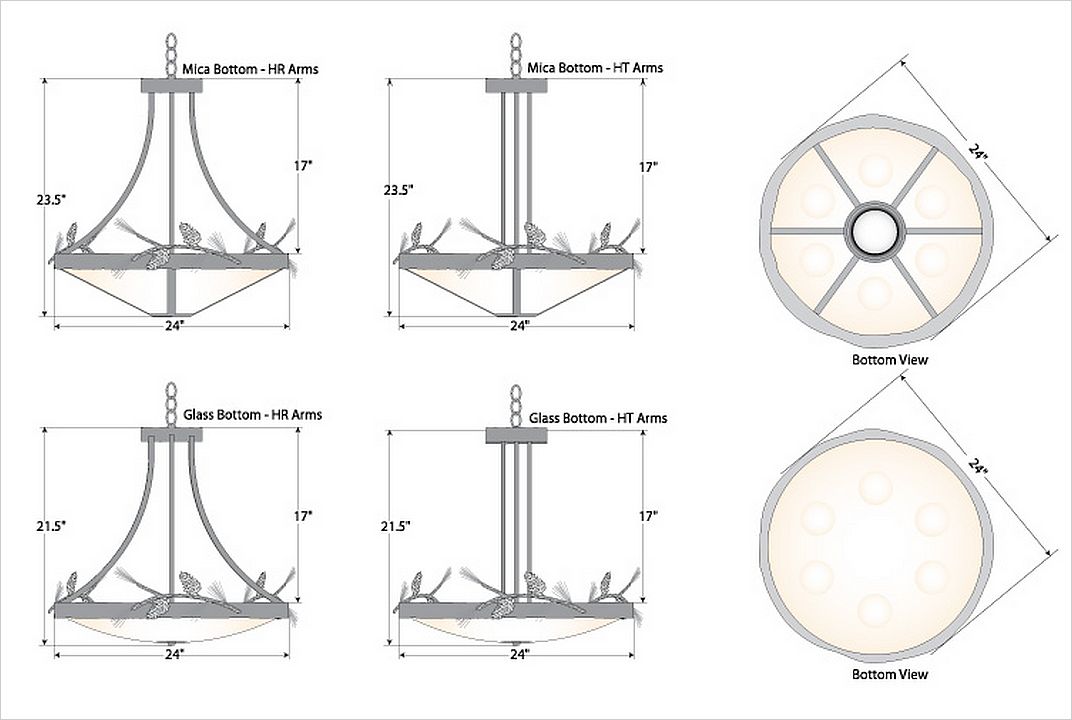 Mica Bottom - HR Arms

23.5"

17"

24"

Mica Bottom - HT Arms

23.5"

17"

24"

24"

Bottom View

Glass Bottom - HR Arms

21.5"

17"

24"

Glass Bottom - HT Arms

21.5"

17"

24"

24"

Bottom View