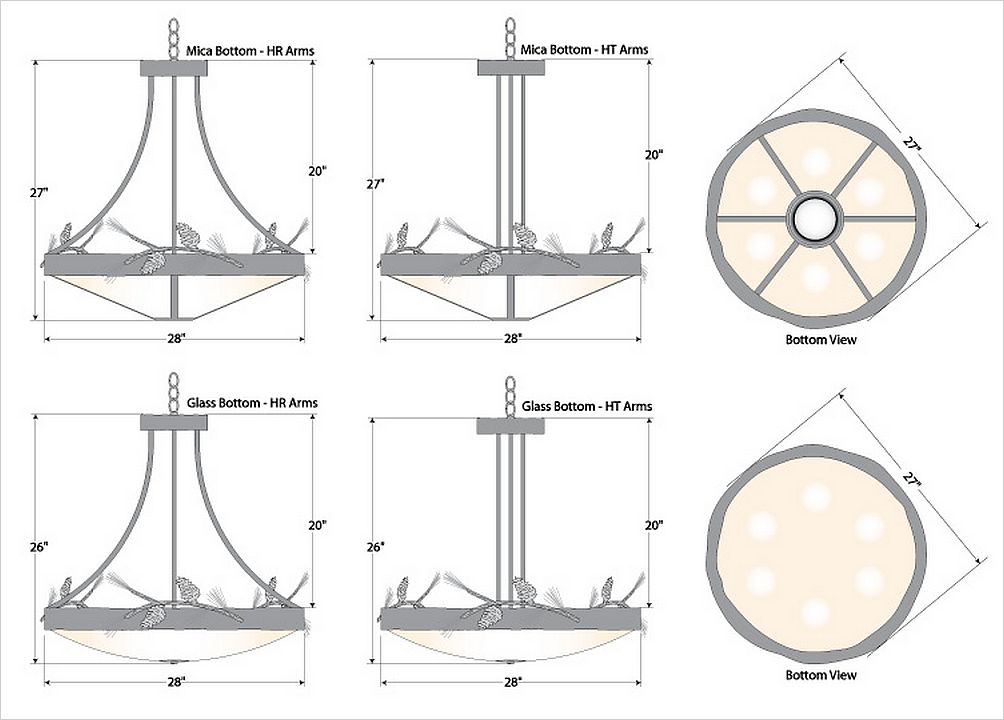 Mica Bottom - HR Arms

27"

20"

28"

Mica Bottom - HT Arms

27"

20"

28"

27"

Bottom View

Glass Bottom - HR Arms

26"

20"

28"

Glass Bottom - HT Arms

26"

20"

28"

27"

Bottom View