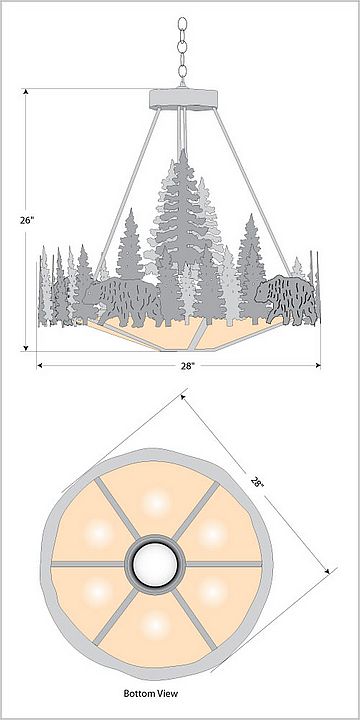 26"

28"

28"

Bottom View