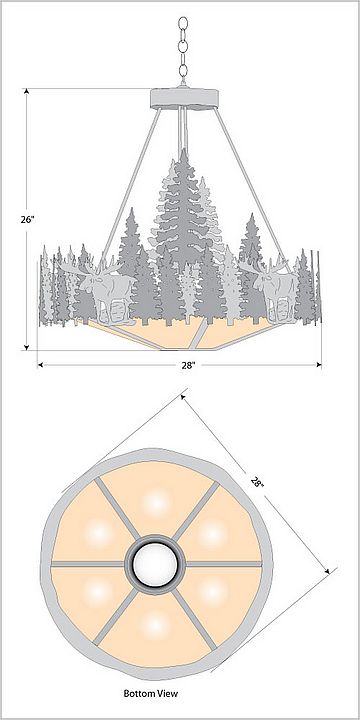 26"

28"

28"

Bottom View