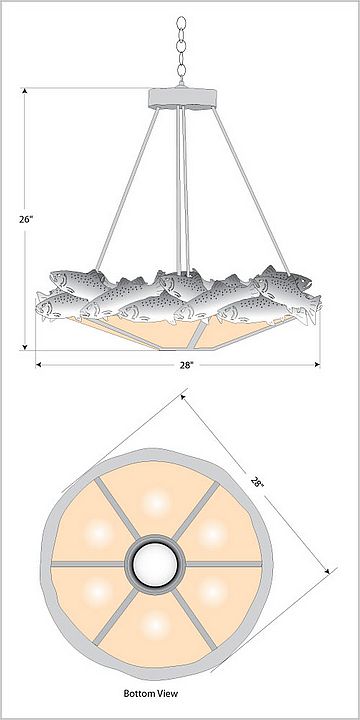 26"

28"

28"

Bottom View