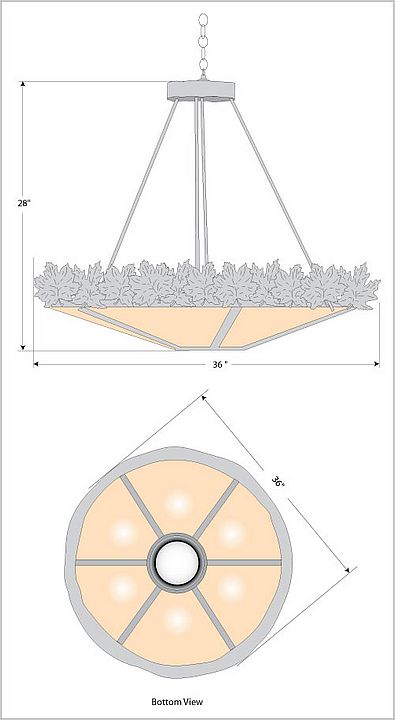 28"

36 "

36"

Bottom View