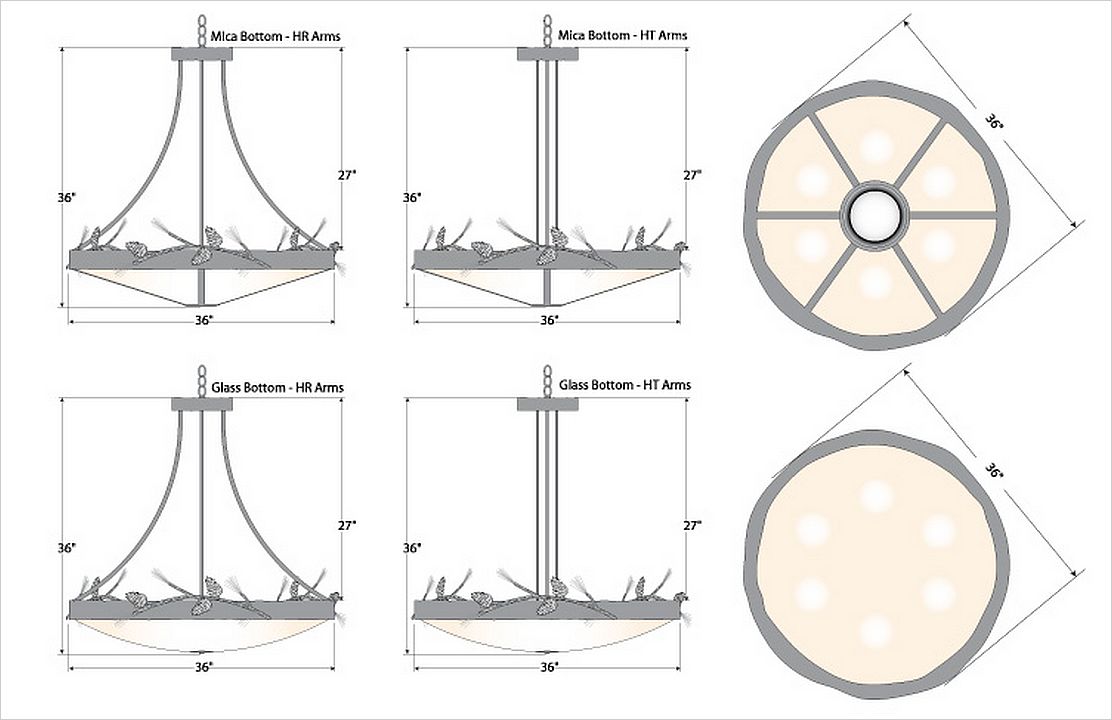 Mica Bottom - HR Arms

36"

27"

36"

Mica Bottom - HT Arms

36"

27"

36"

36"

Glass Bottom - HR Arms

36"

27"

36"

Glass Bottom - HT Arms

36"

27"

36"

36"