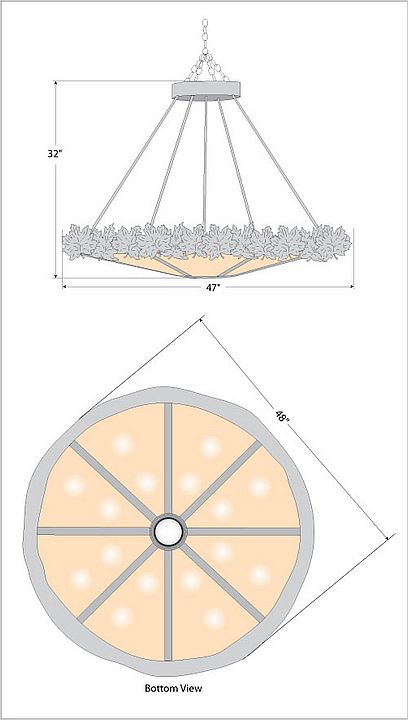 32"

47"

48"

Bottom View