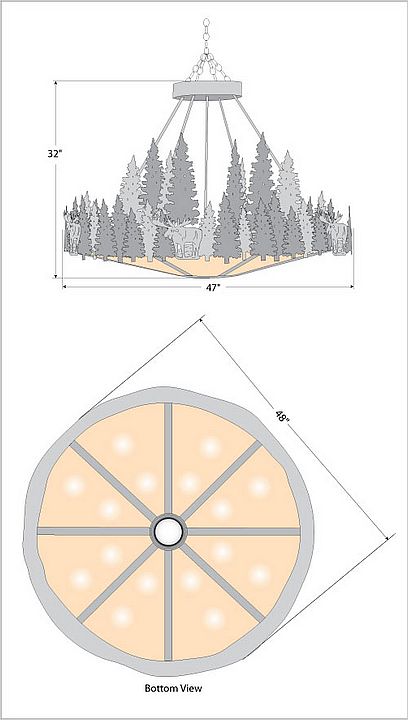 32"

47"

48"

Bottom View