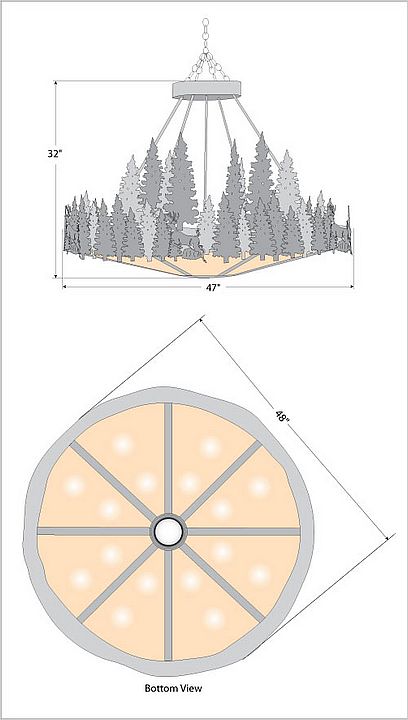 32"

47"

48"

Bottom View