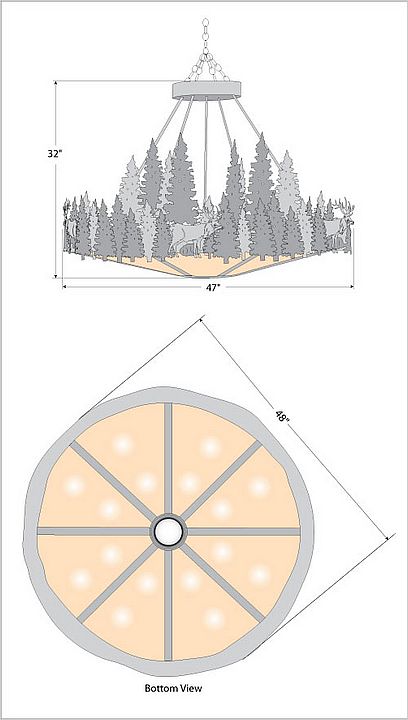 32"

47"

48"

Bottom View