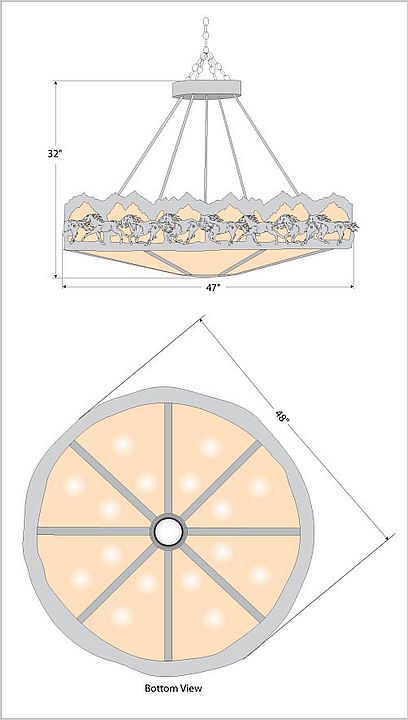 32"

47"

48"

Bottom View