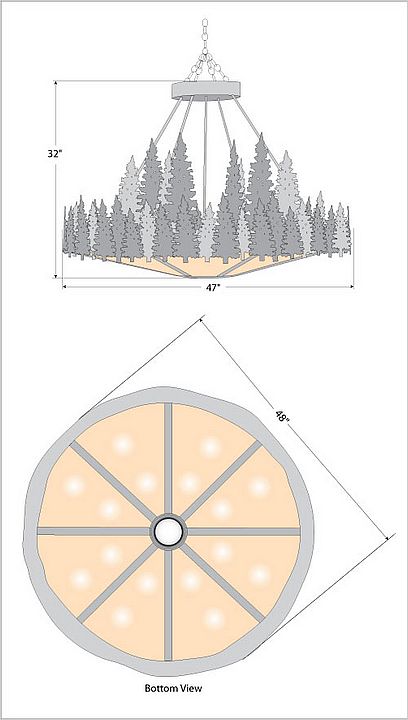 32"

47"

48"

Bottom View