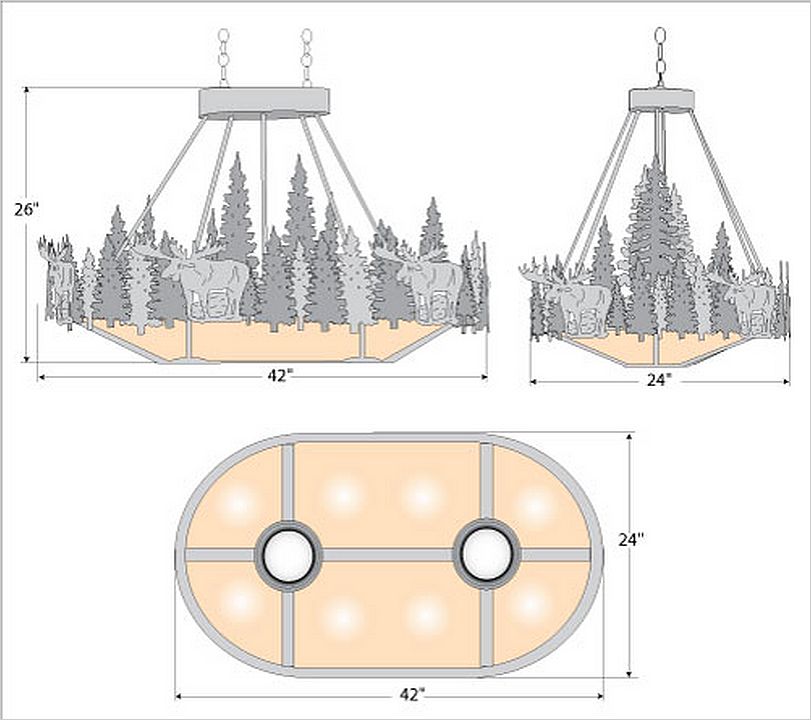 26"

42"

24"

24"

42"