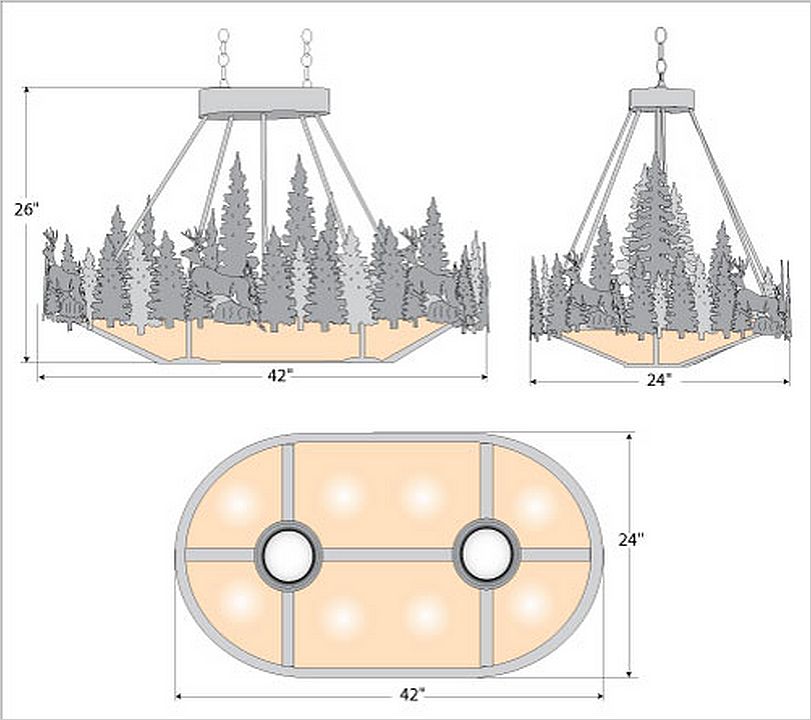 26"
42"
24"
24"
42"