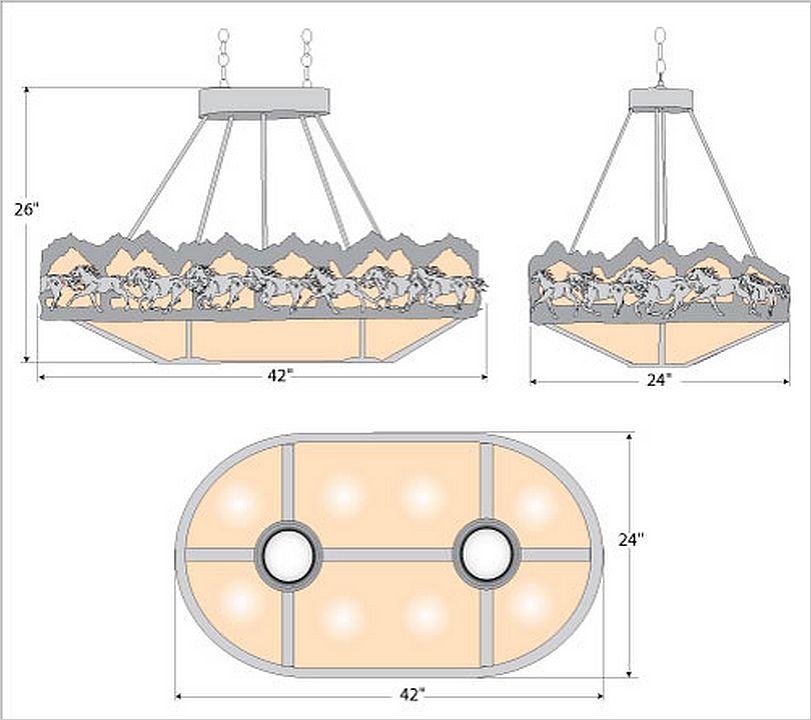 26"

42"

24"

24"

42"