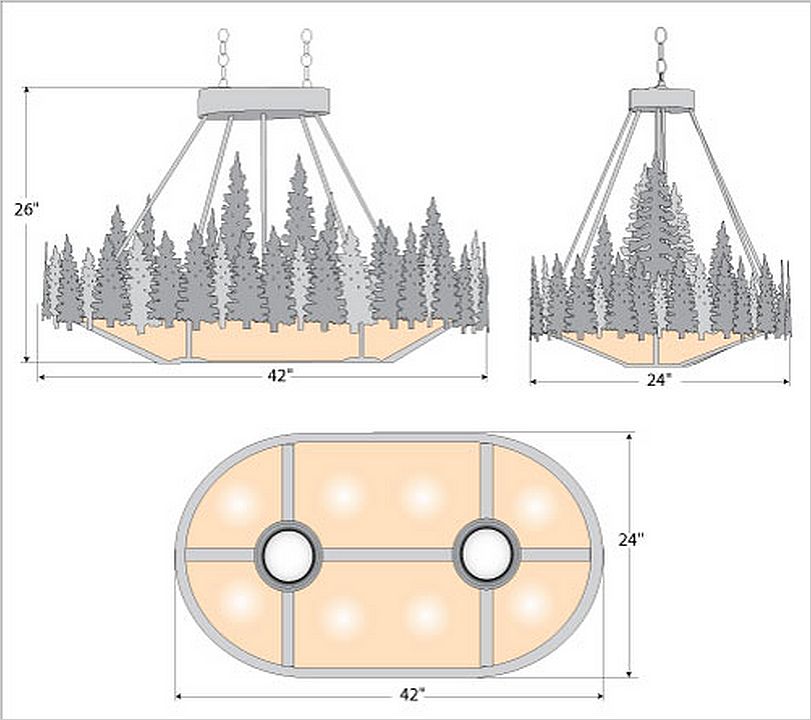 26"

42"

24"

24"

42"