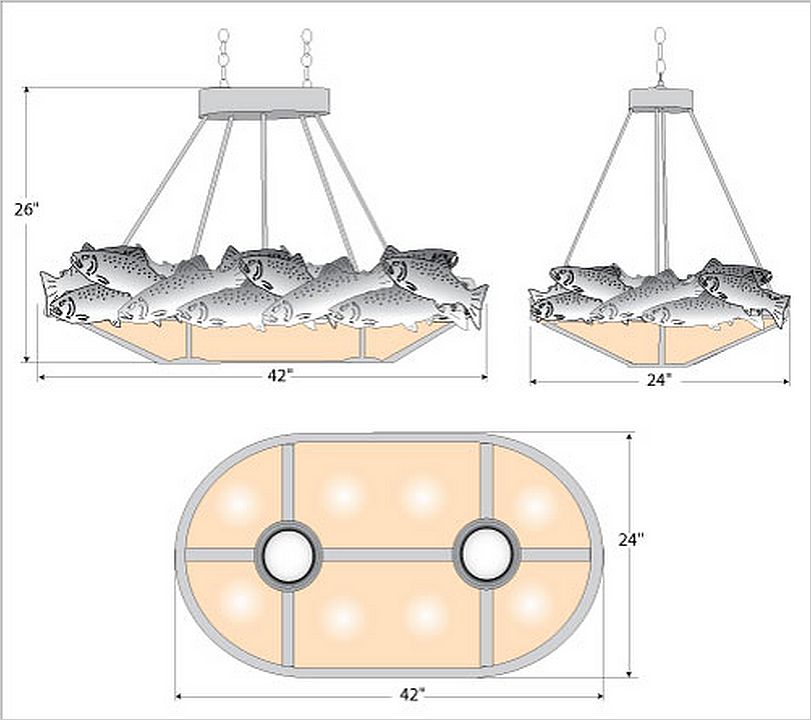 26"

42"

24"

24"

42"