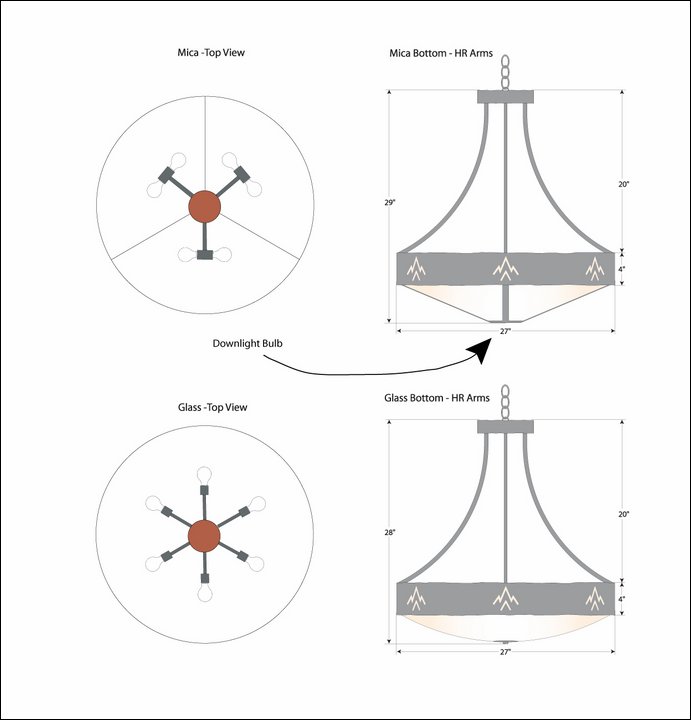 Mica -Top View

Mica Bottom - HR Arms

29"

20"

4"

27"

Downlight Bulb

Glass -Top View

Glass Bottom - HR Arms

28"

20"

4"

27"