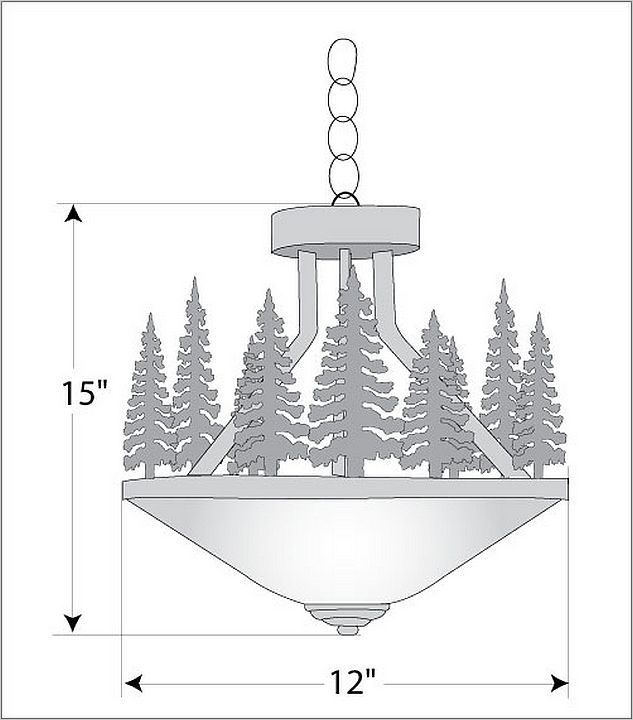 15"

12"