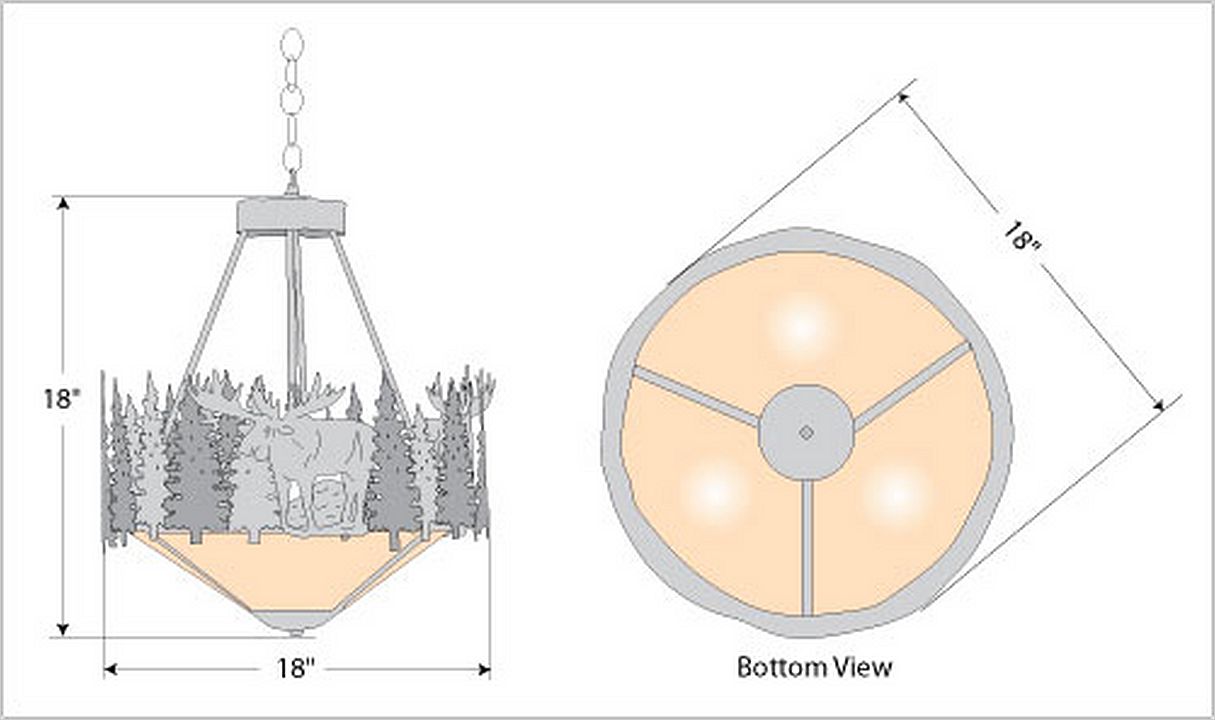 18"

18"

18"

Bottom View