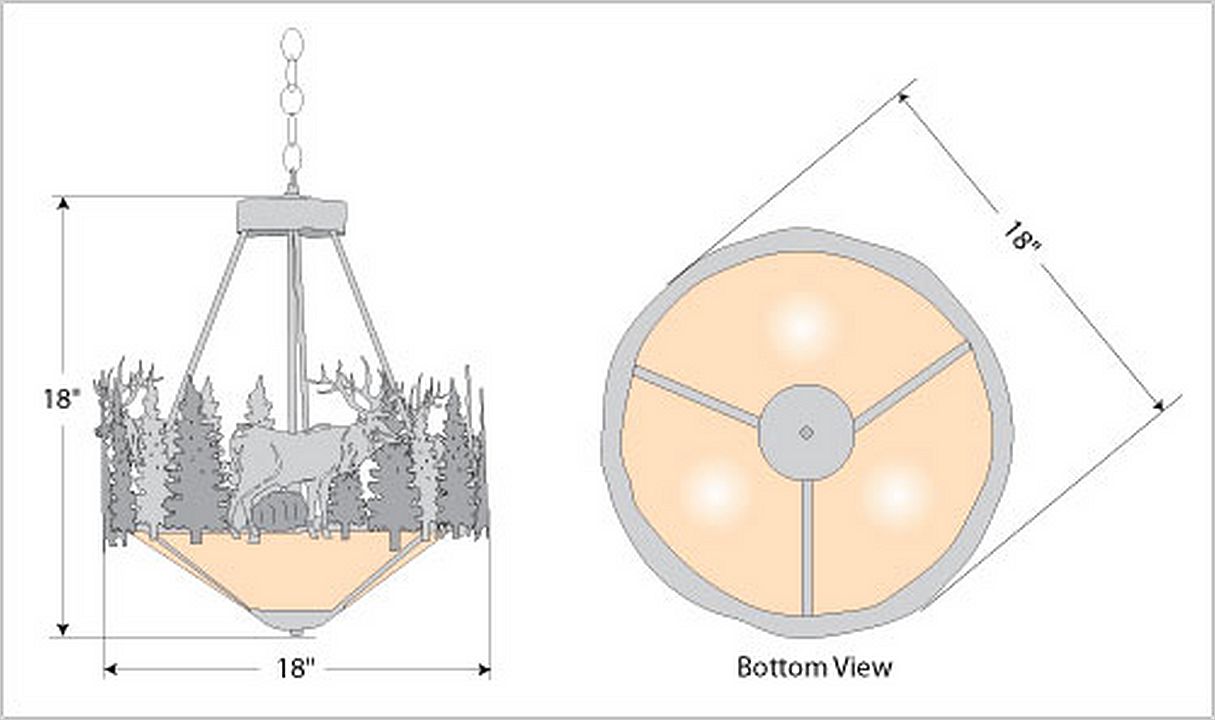 18"

18"

18"

Bottom View