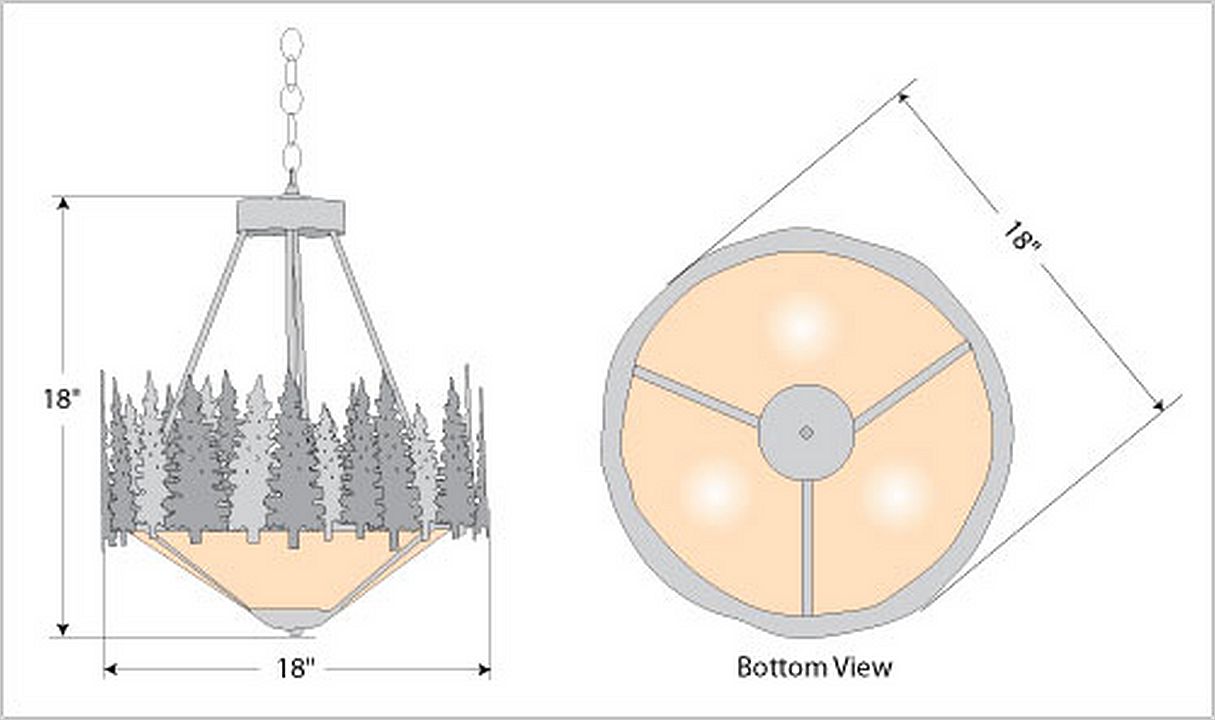 18"

18"

18"

Bottom View