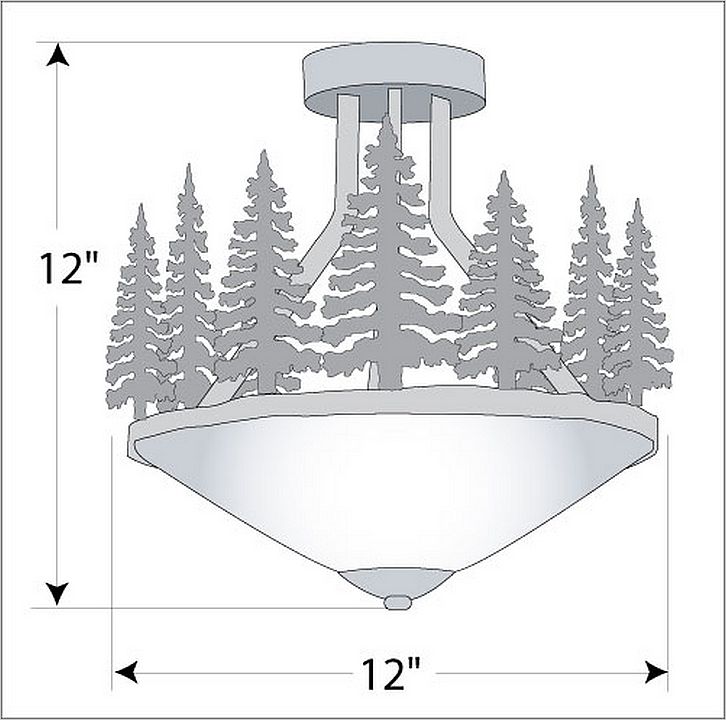 12"

12"