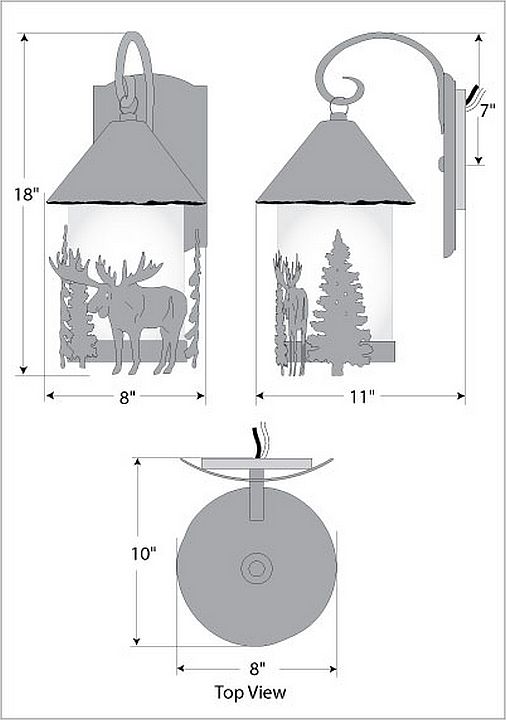 18"
7"
8"
11"
10"
8"
Top View