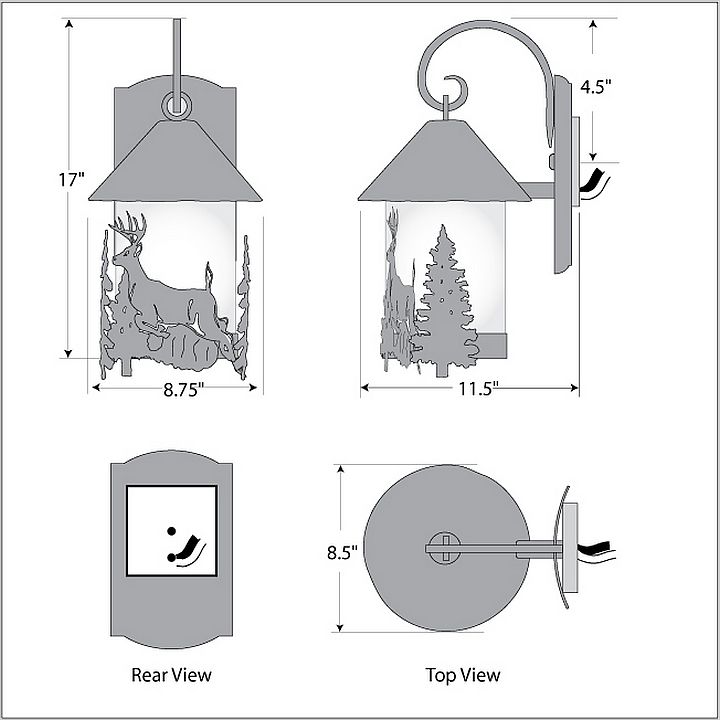 17"

8.75"

4.5"

11.5"

8.5"

Rear View

Top View