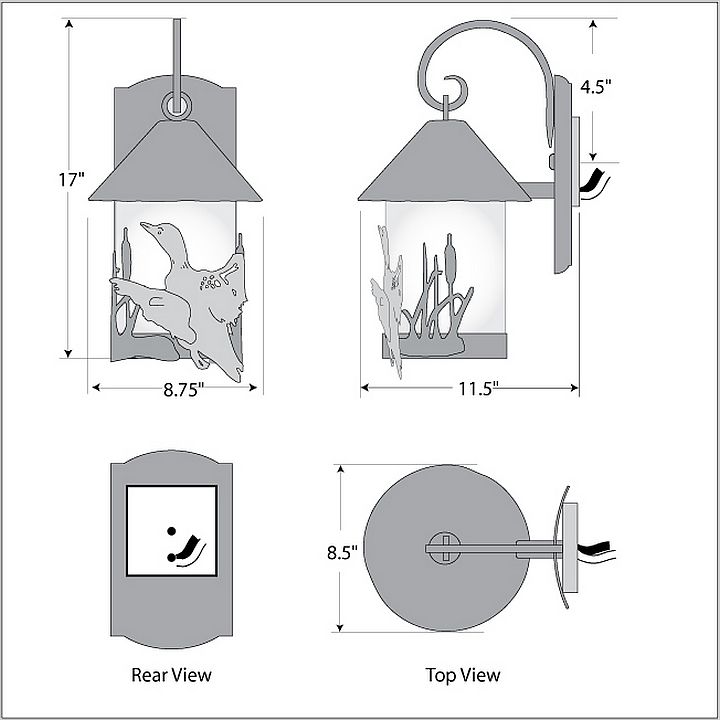 17"

8.75"

4.5"

11.5"

8.5"

Rear View

Top View