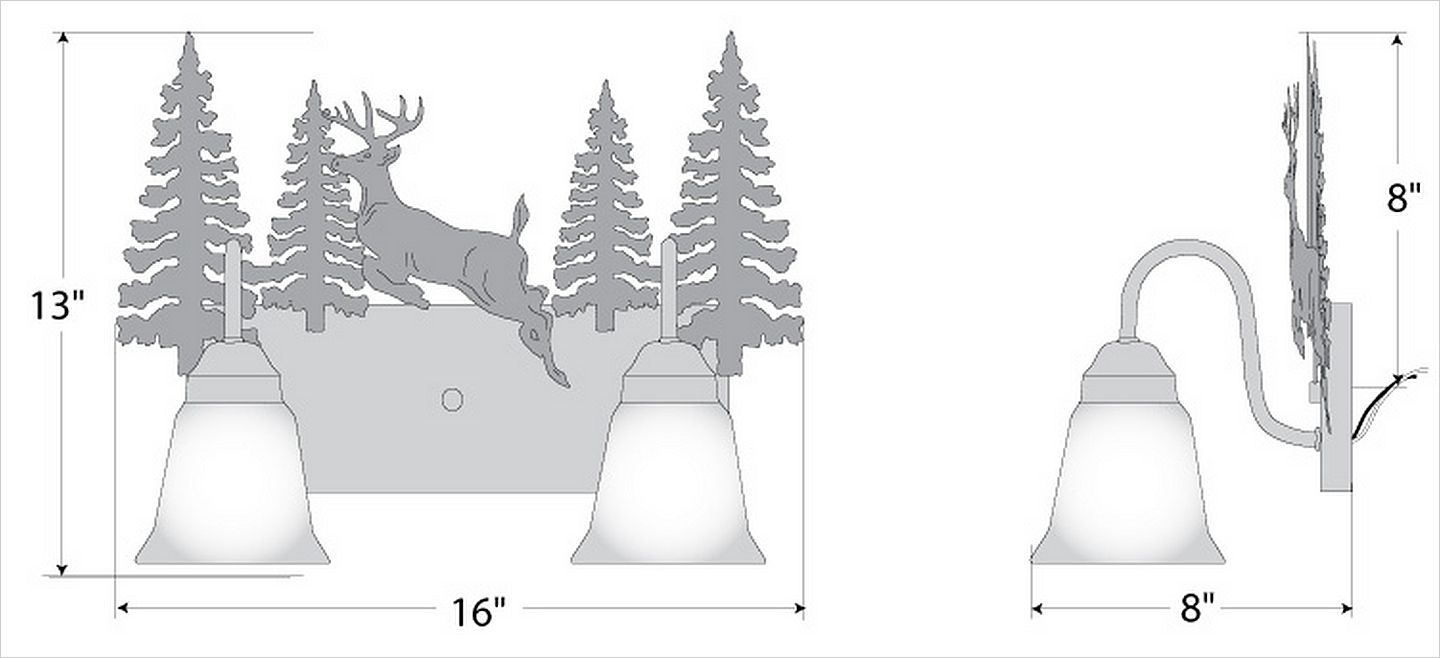 13"
16"
8"
8"