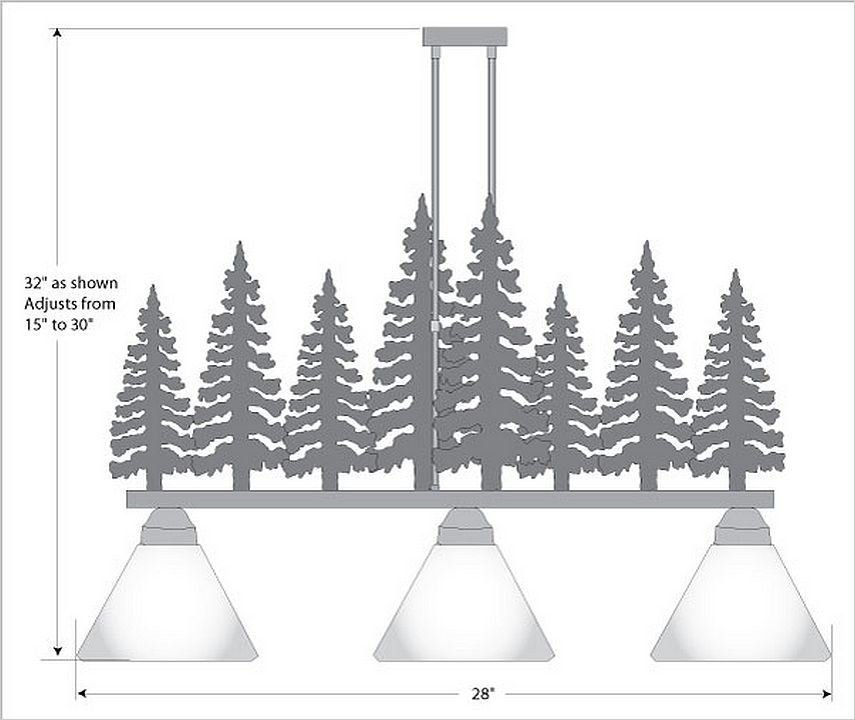 32" as shown
Adjusts from
15" to 30"

28"