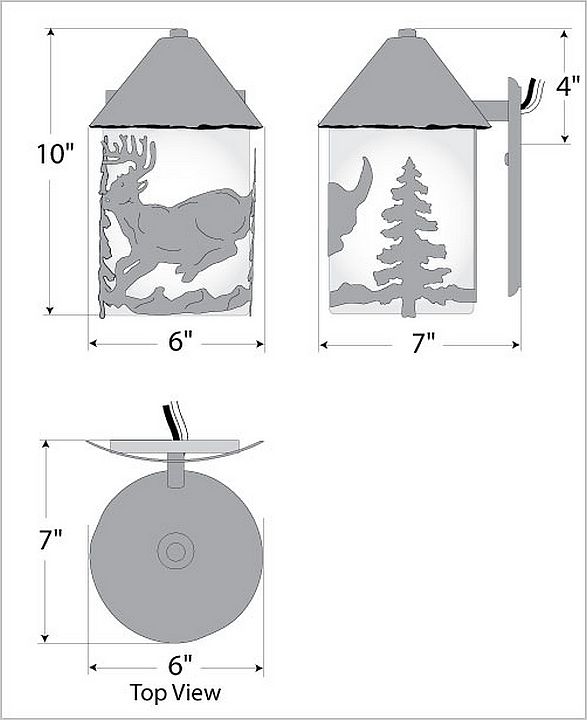 10"

6"

4"

7"

7"

6"

Top View