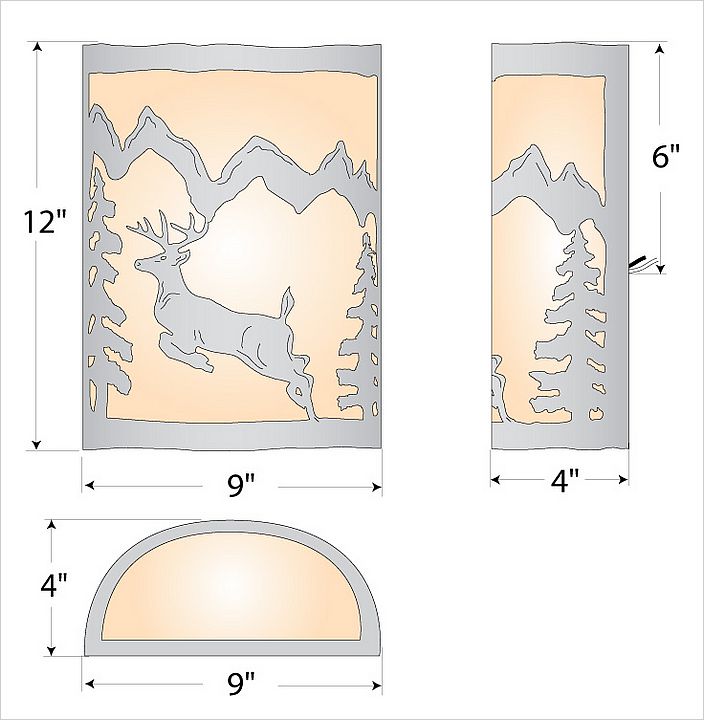 12"
9"
6"
4"
4"
9"