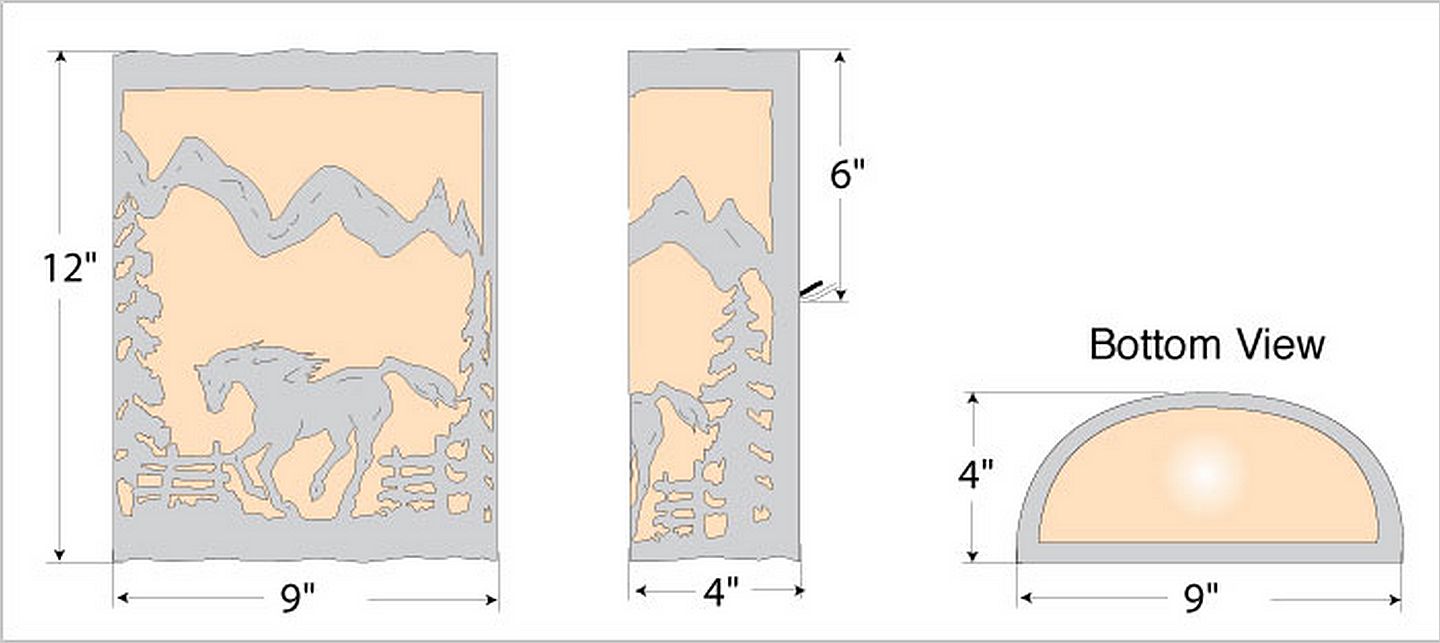 12"

9"

6"

4"

Bottom View

4"

9"