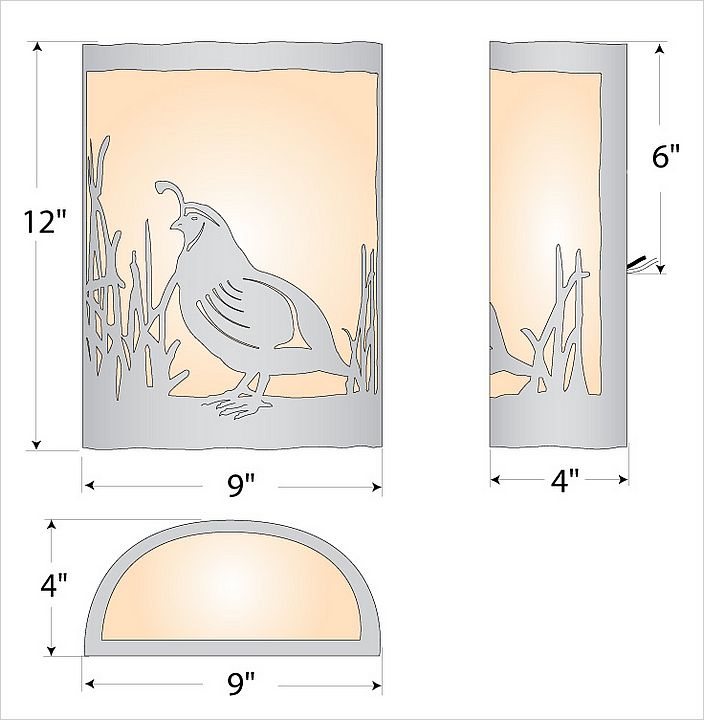 12"

9"

6"

4"

4"

9"