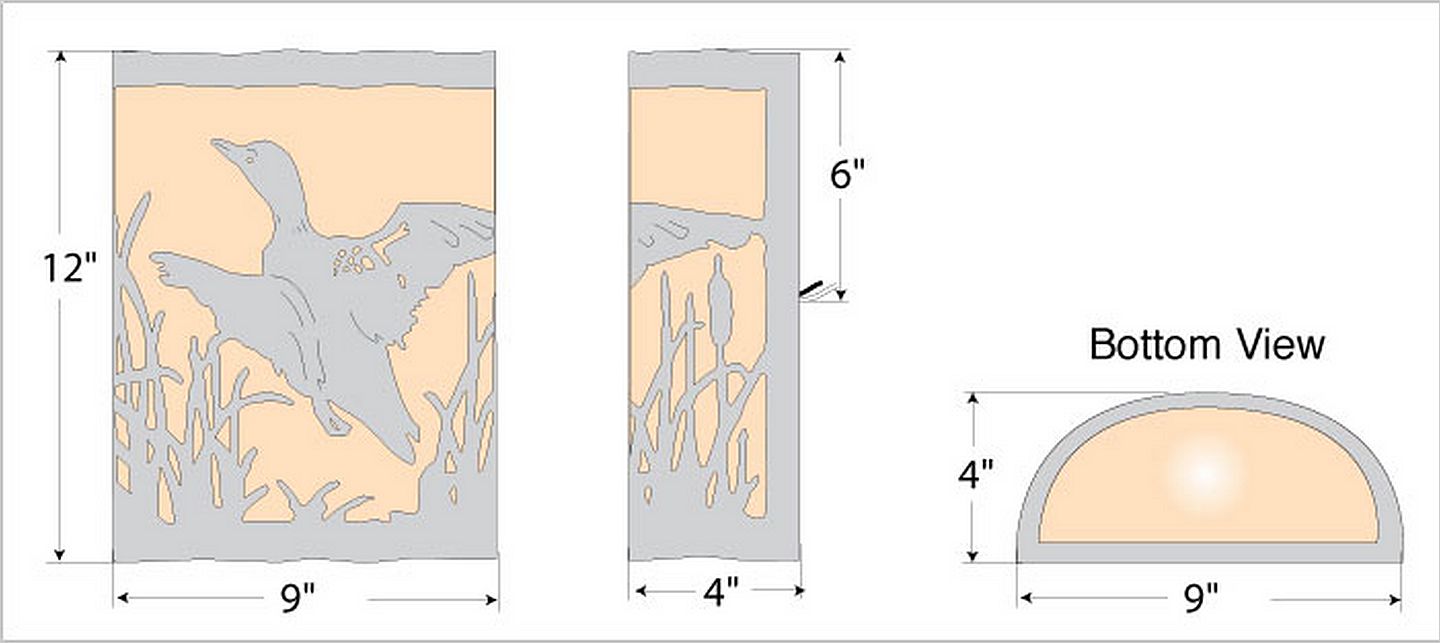 12"

9"

6"

4"

Bottom View

4"

9"