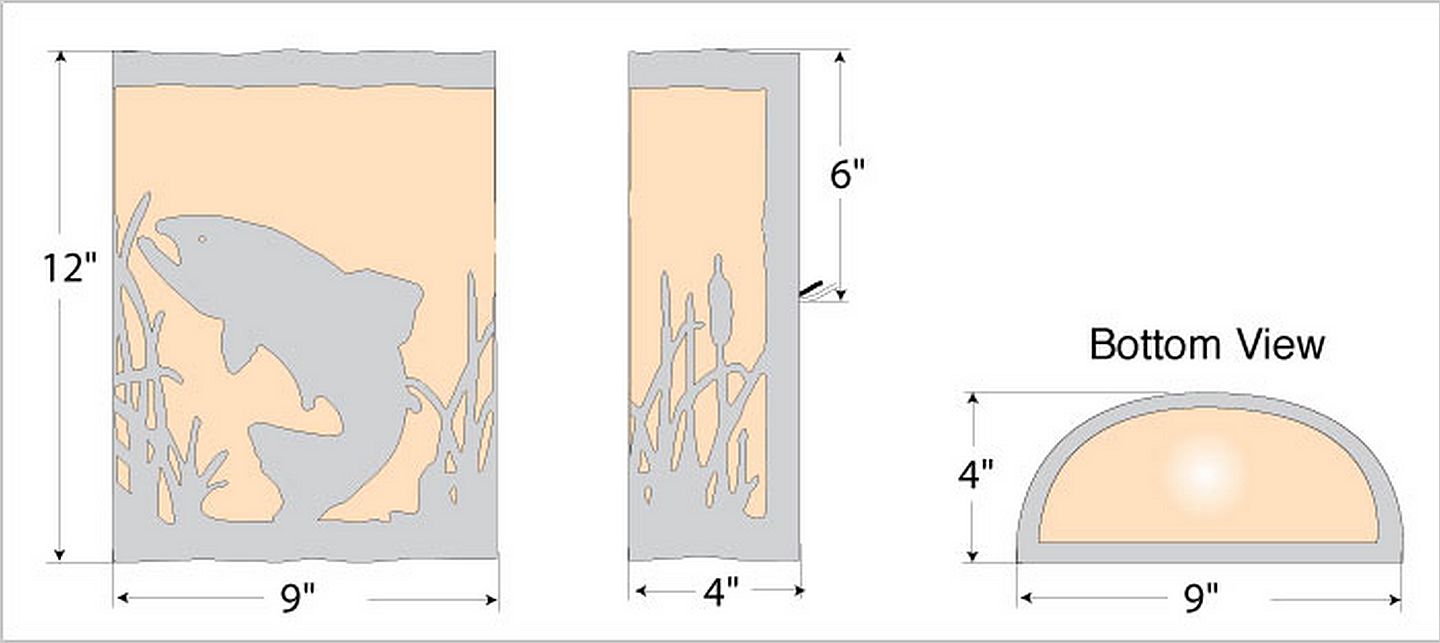 12"

9"

6"

4"

Bottom View

4"

9"