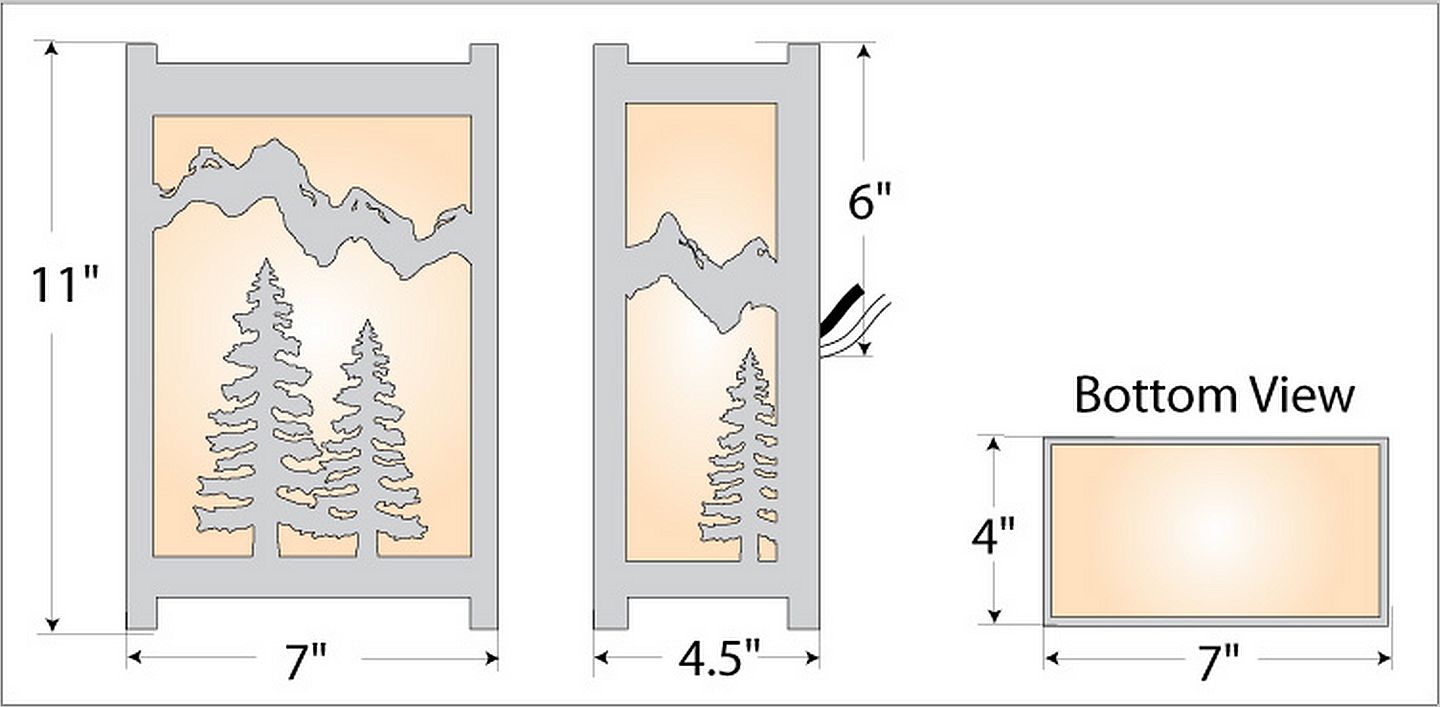 11"

7"

6"

4.5"

Bottom View

4"

7"