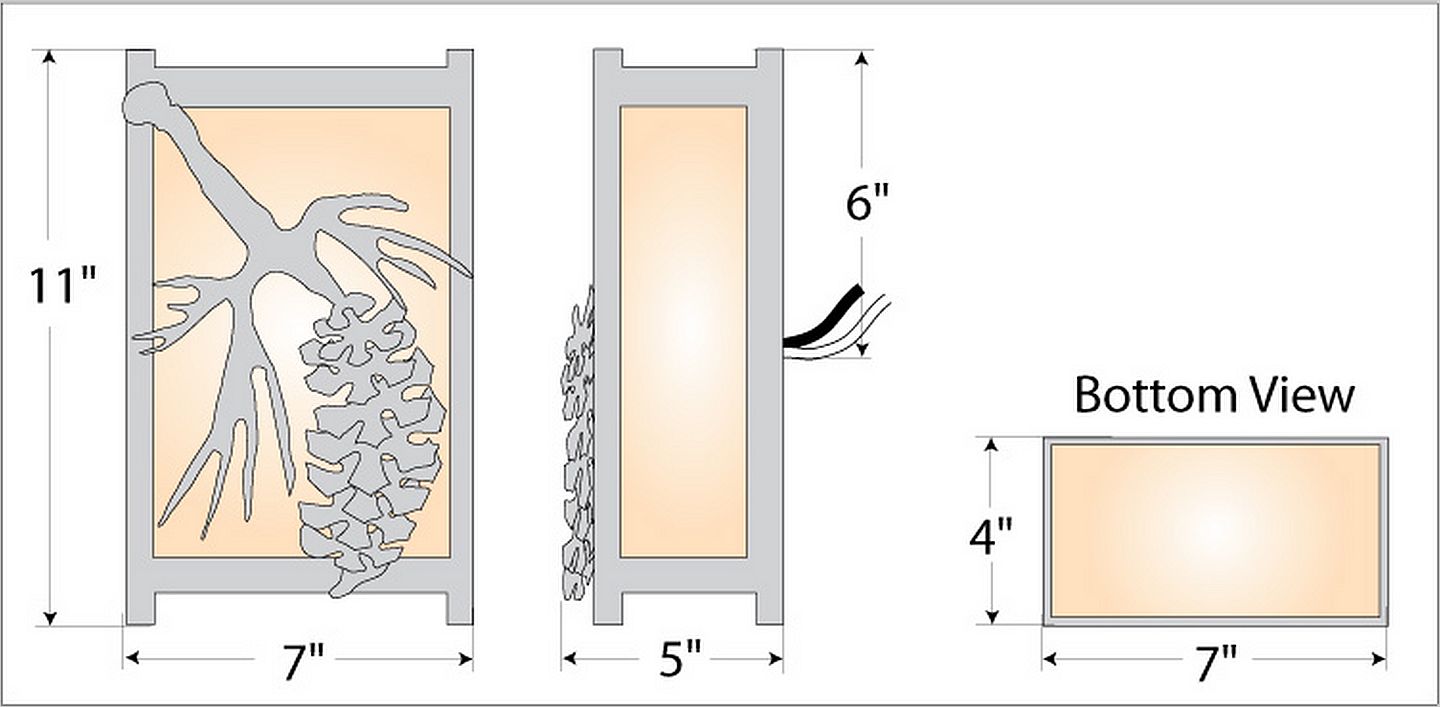 11"

7"

6"

5"

Bottom View

4"

7"