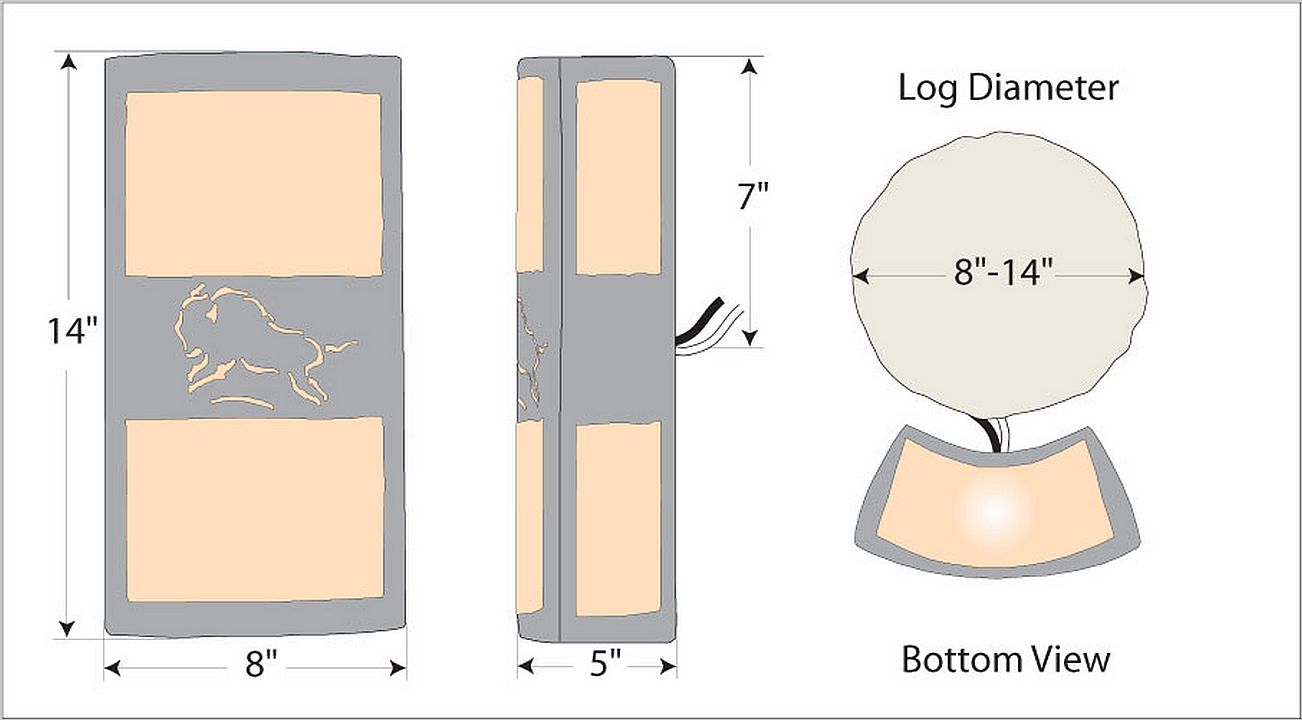 14"

8"

7"

5"

Log Diameter

8"-14"

Bottom View