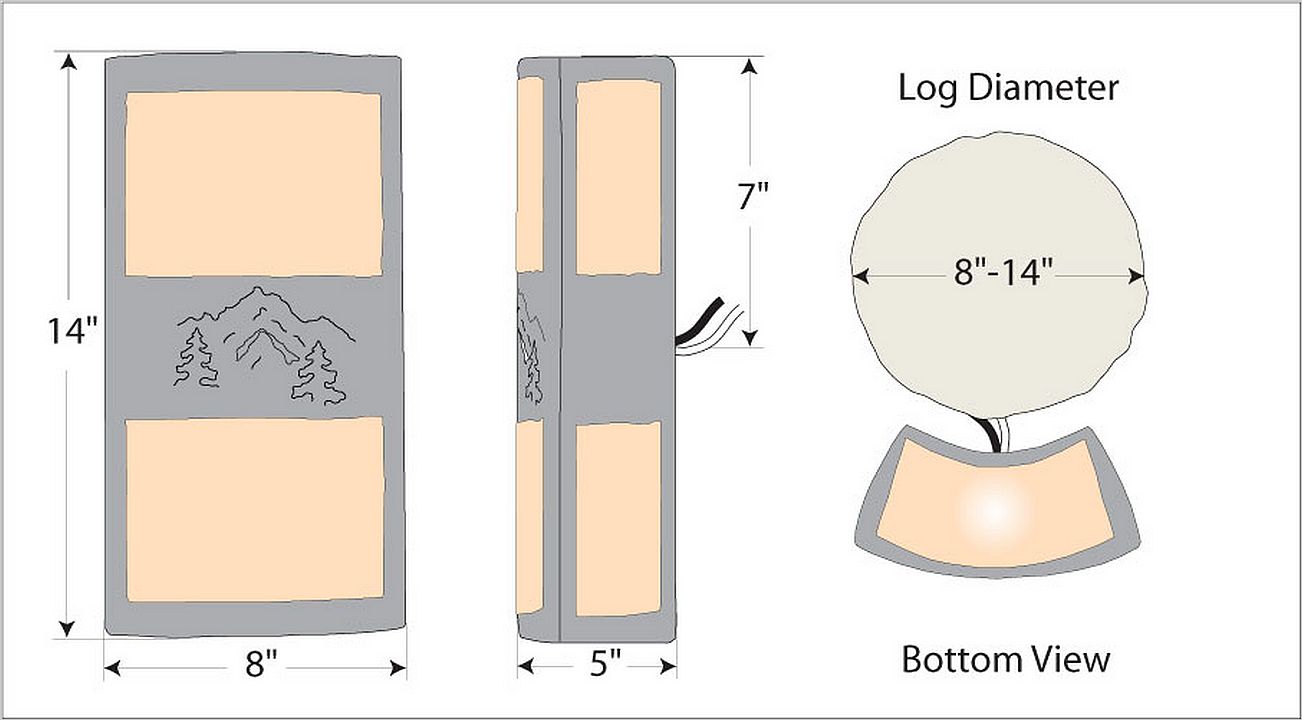 14"

8"

7"

5"

Log Diameter

8"-14"

Bottom View