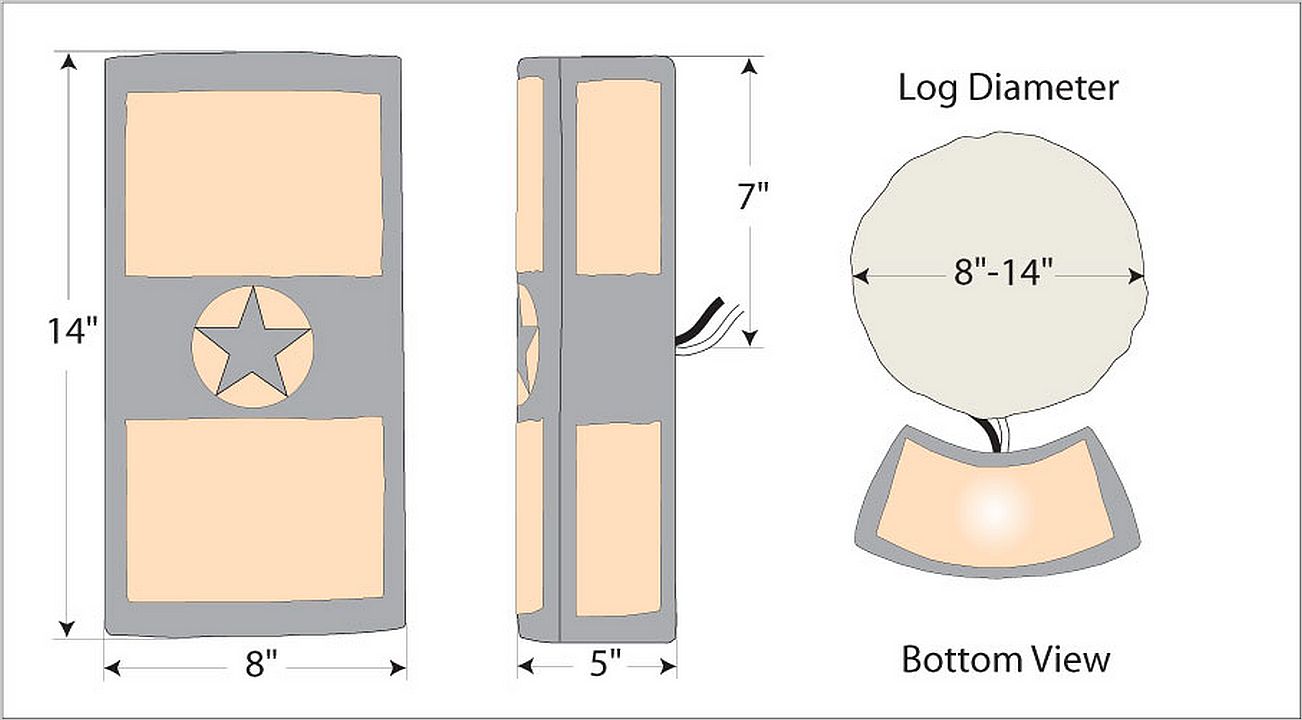 14"

8"

7"

5"

Log Diameter

8"-14"

Bottom View