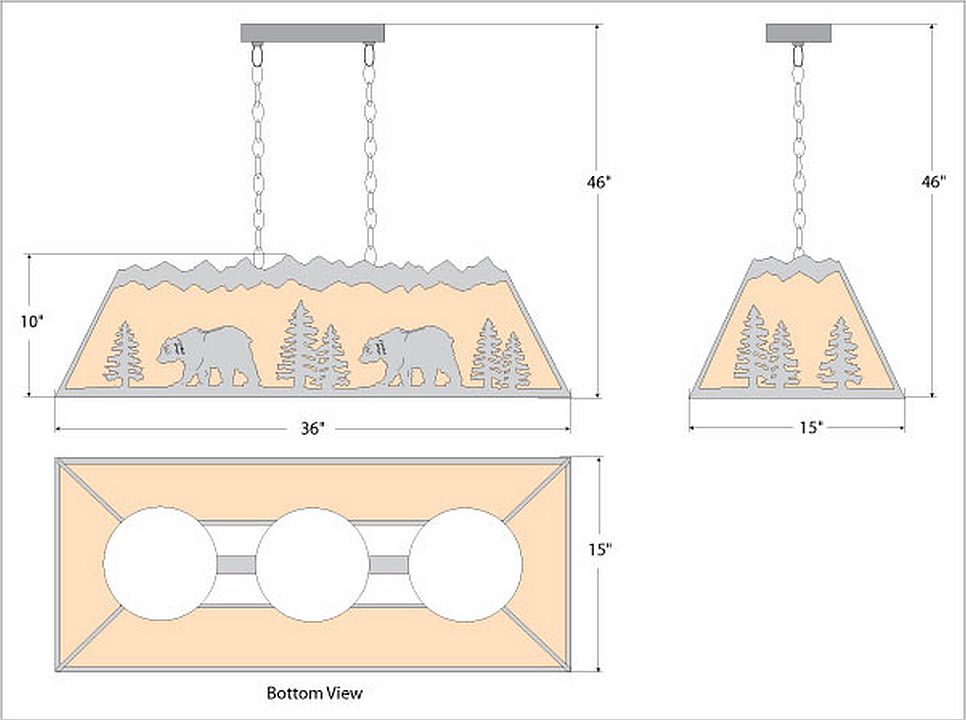 46"

46"

10"

36"

15"

15"

Bottom View