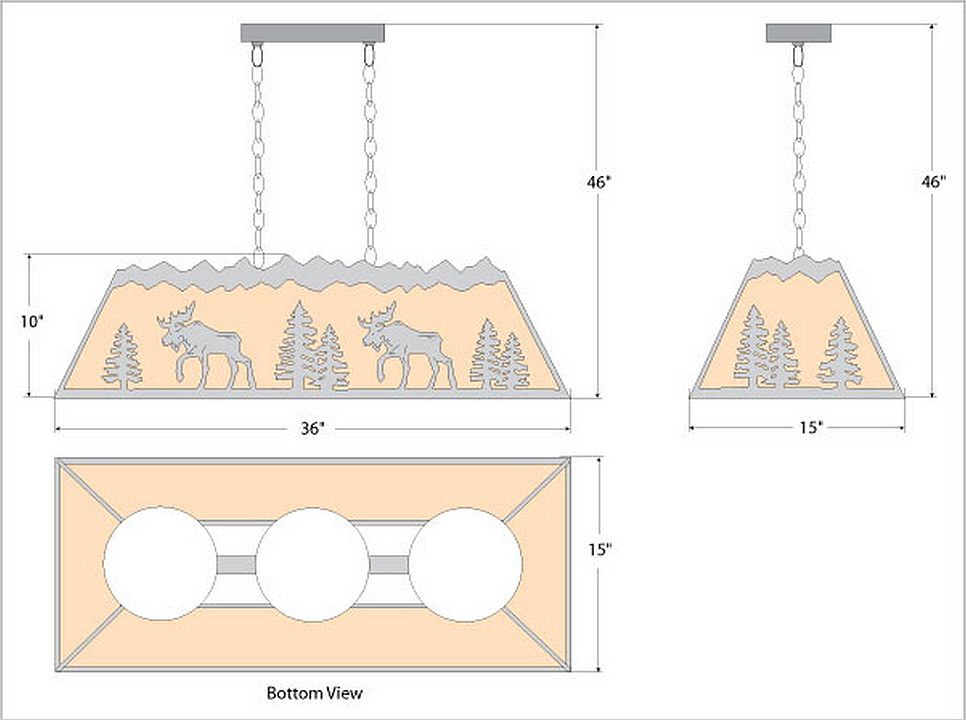 46"

46"

10"

36"

15"

15"

Bottom View